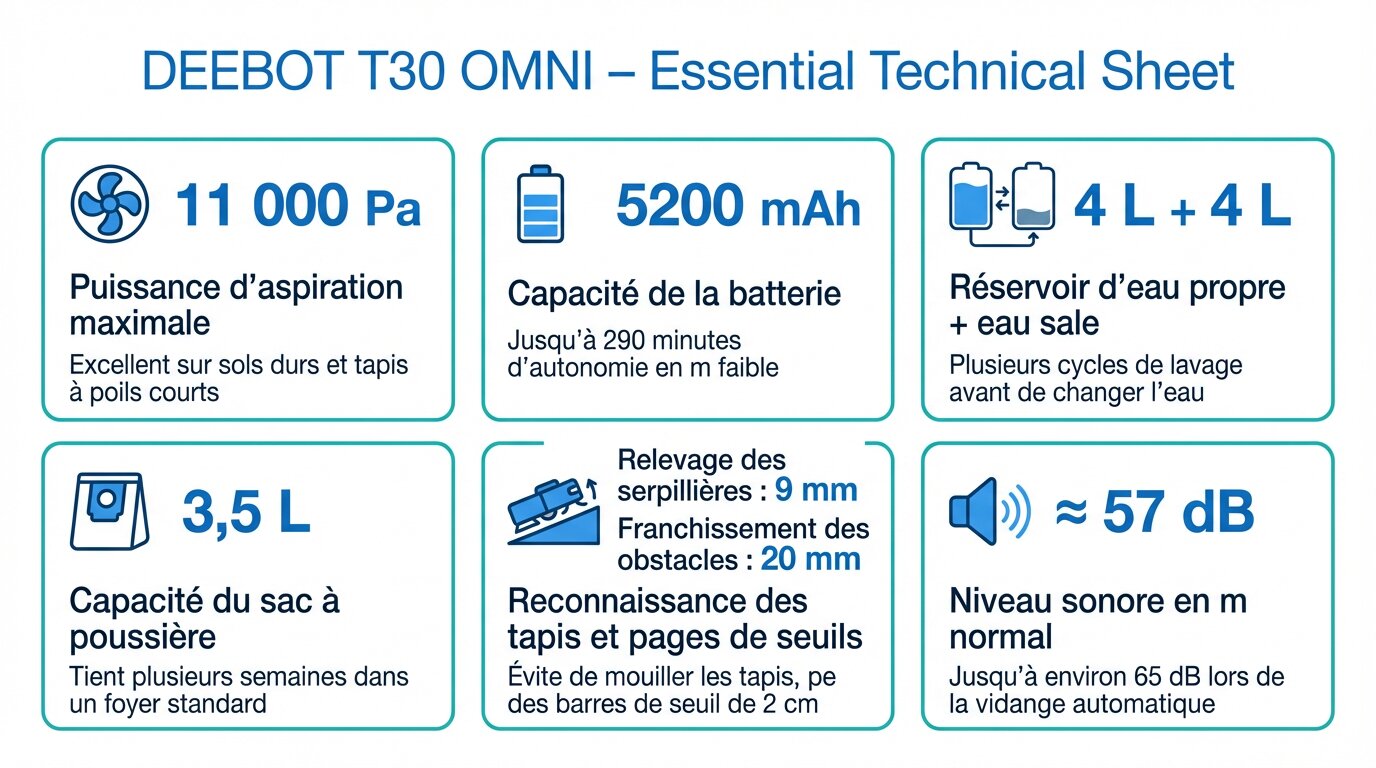 DEEBOT T30 OMNI – Essential Technical Sheet

11 000 Pa

Puissance d'aspiration maximale

Excellent sur sols durs et tapis à poils courts

5200 mAh

Capacité de la batterie

Jusqu'à 290 minutes d'autonomie en m faible

4 L + 4 L

Réservoir d'eau propre + eau sale

Plusieurs cycles de lavage avant de changer l'eau

3,5 L

Capacité du sac à poussière

Tient plusieurs semaines dans un foyer standard

Relevage des serpillières : 9 mm
Franchissement des obstacles : 20 mm

Reconnaissance des tapis et pages de seuils

Évite de mouiller les tapis, pe des barres de seuil de 2 cm

≈ 57 dB

Niveau sonore en m normal

Jusqu'à environ 65 dB lors de la vidange automatique